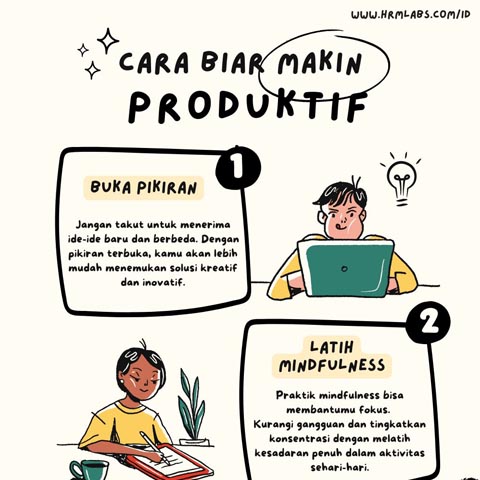 WWW.HRMLABS.COM/ID

CARA BIAR MAKIN PRODUKTIF

1

BUKA PIKIRAN

Jangan takut untuk menerima ide-ide baru dan berbeda. Dengan pikiran terbuka, kamu akan lebih mudah menemukan solusi kreatif dan inovatif.

2

LATIH MINDFULNESS

Praktik mindfulness bisa membantumu fokus. Kurangi gangguan dan tingkatkan konsentrasi dengan melatih kesadaran penuh dalam aktivitas sehari-hari.